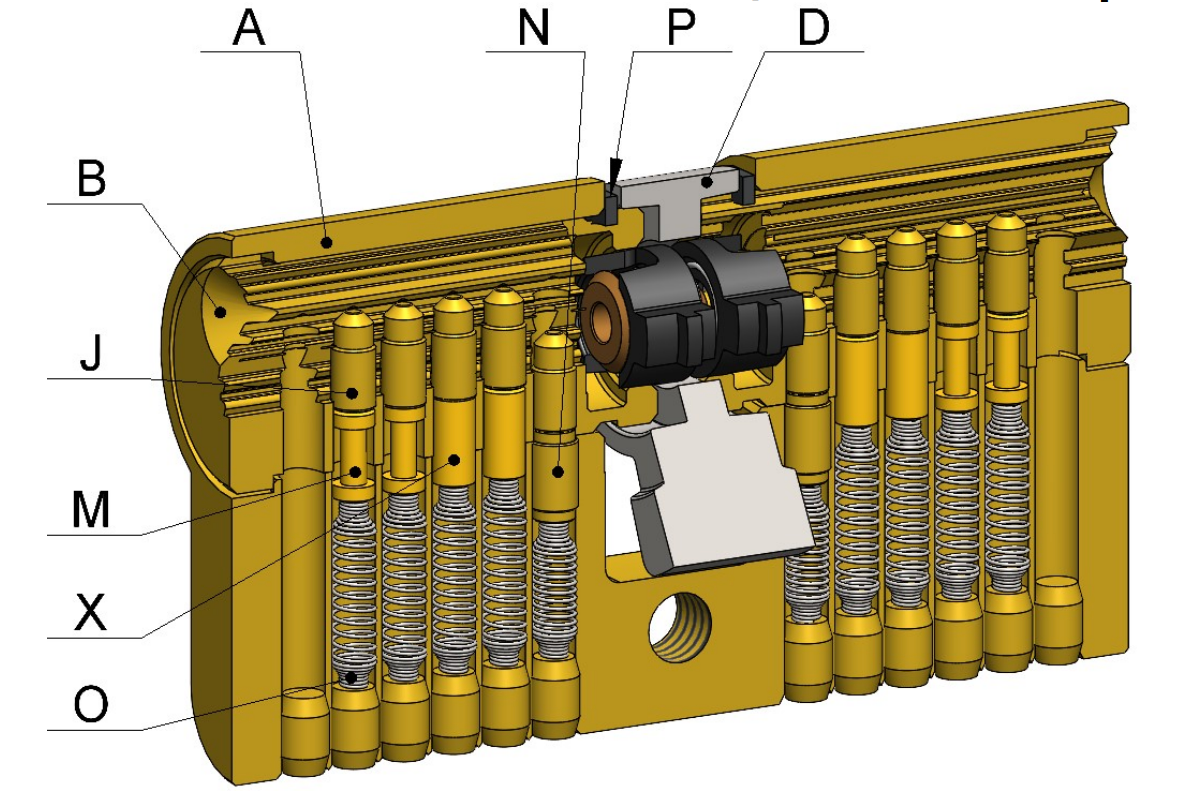 A
N
P
D
B
J
M
X
O